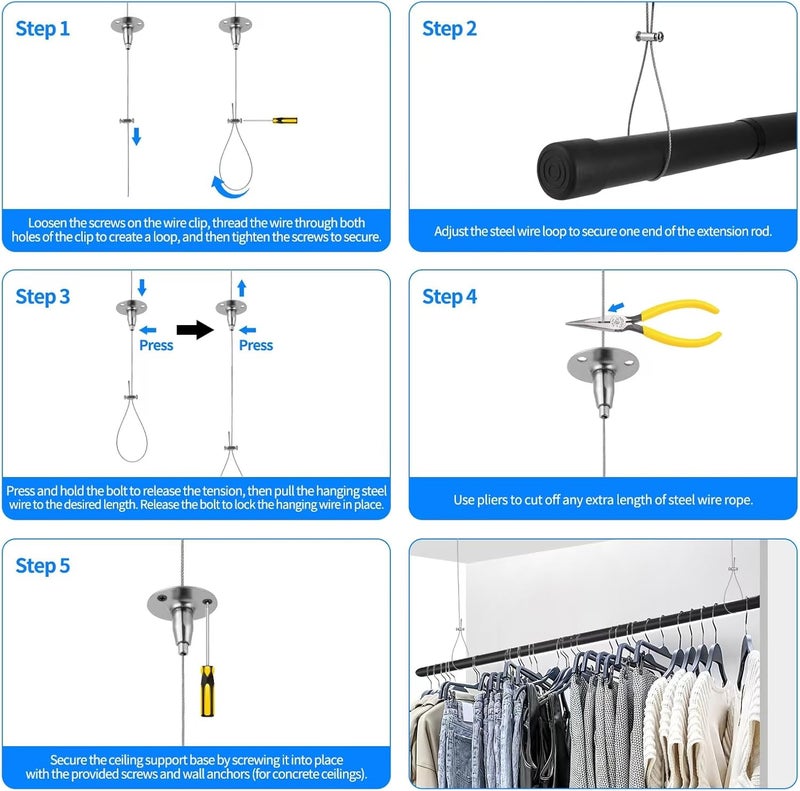 Step 1

Loosen the screws on the wire clip, thread the wire through both holes of the clip to create a loop, and then tighten the screws to secure.

Step 2

Adjust the steel wire loop to secure one end of the extension rod.

Step 3

Press

Press

Press and hold the bolt to release the tension, then pull the hanging steel wire to the desired length. Release the bolt to lock the hanging wire in place.

Step 4

Use pliers to cut off any extra length of steel wire rope.

Step 5

Secure the ceiling support base by screwing it into place with the provided screws and wall anchors (for concrete ceilings).